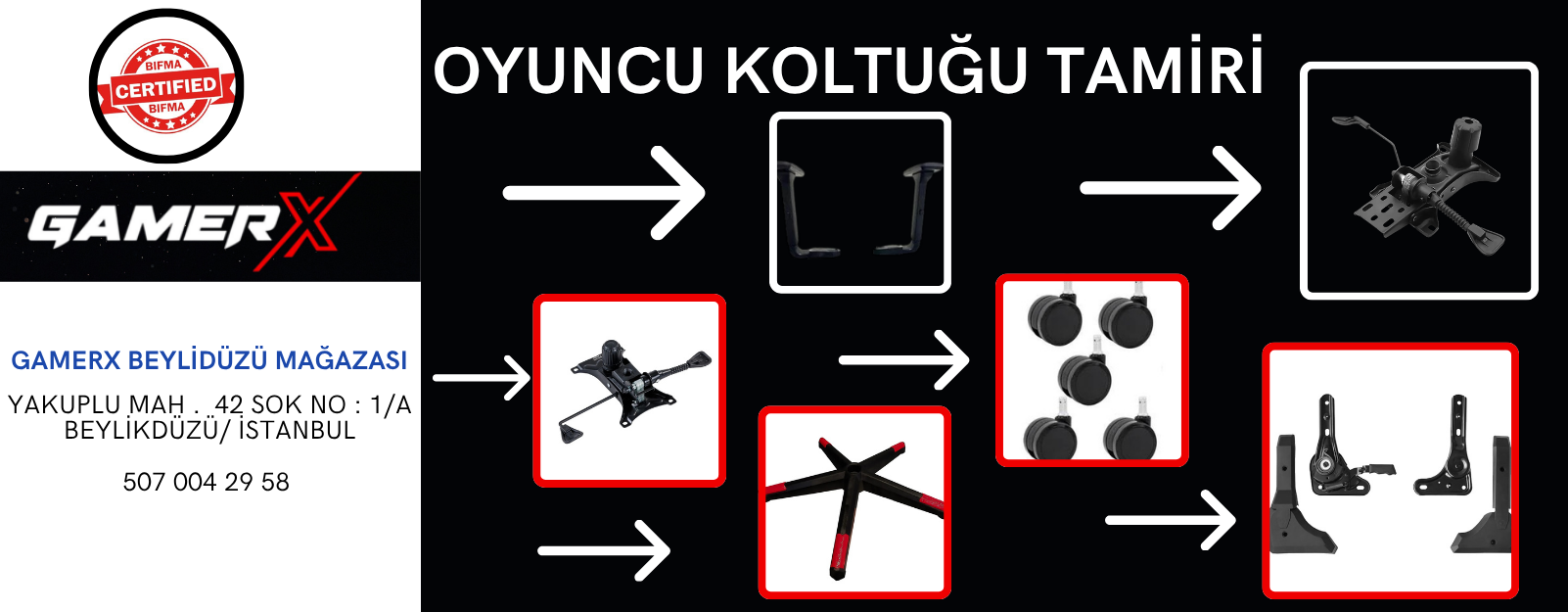 BIFMA
CERTIFIED
BIFMA

GAMERX

GAMERX BEYLİDÜZÜ MAĞAZASI

YAKUPLU MAH . 42 SOK NO : 1/A BEYLİKDÜZÜ/ İSTANBUL

507 004 29 58

OYUNCU KOLTUĞU TAMİRİ